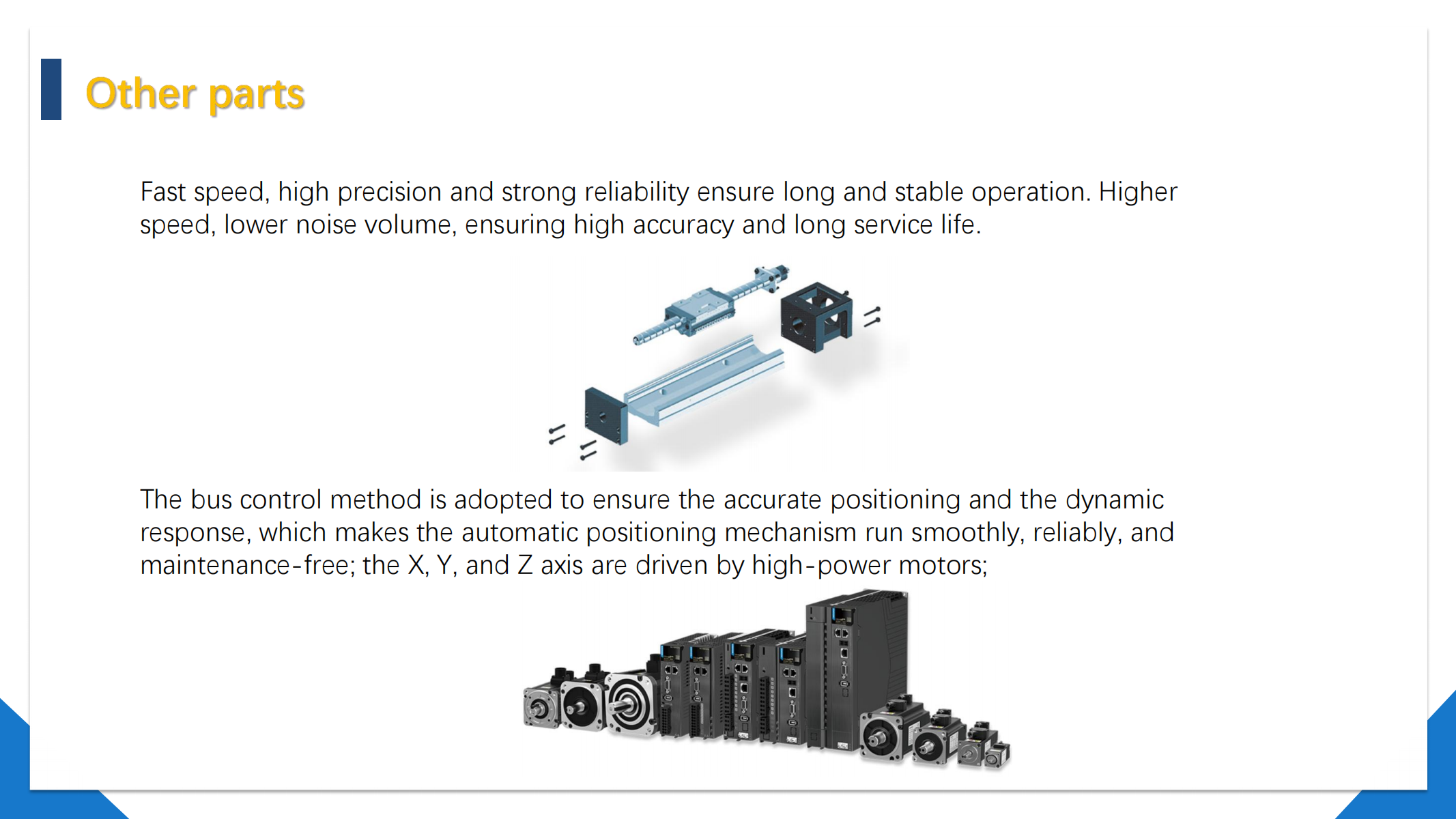 Other parts

Fast speed, high precision and strong reliability ensure long and stable operation. Higher speed, lower noise volume, ensuring high accuracy and long service life.

The bus control method is adopted to ensure the accurate positioning and the dynamic response, which makes the automatic positioning mechanism run smoothly, reliably, and maintenance-free; the X, Y, and Z axis are driven by high-power motors;